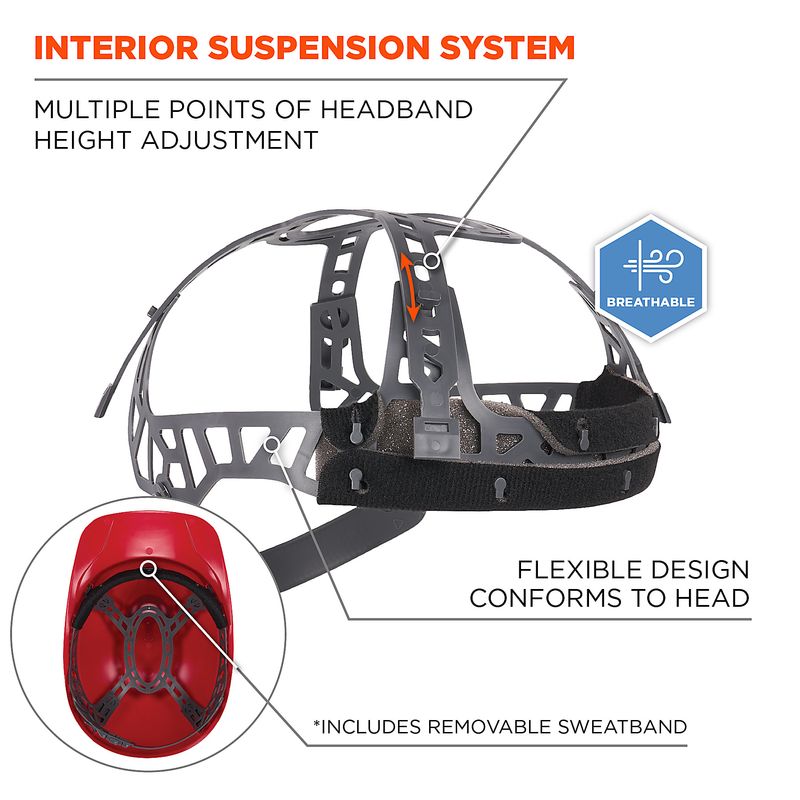 INTERIOR SUSPENSION SYSTEM

MULTIPLE POINTS OF HEADBAND HEIGHT ADJUSTMENT

BREATHABLE

FLEXIBLE DESIGN CONFORMS TO HEAD

*INCLUDES REMOVABLE SWEATBAND